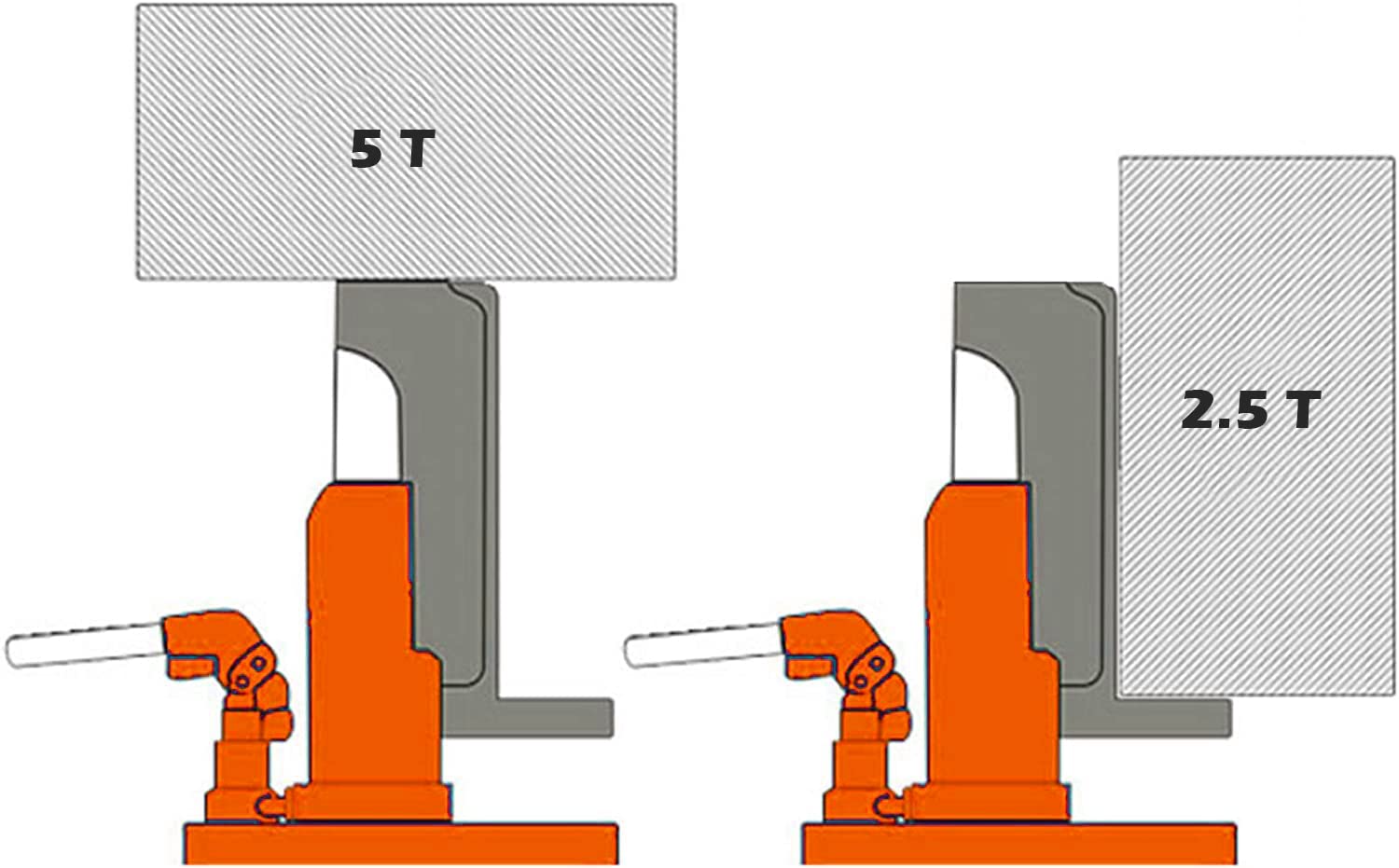 5 T

2.5 T