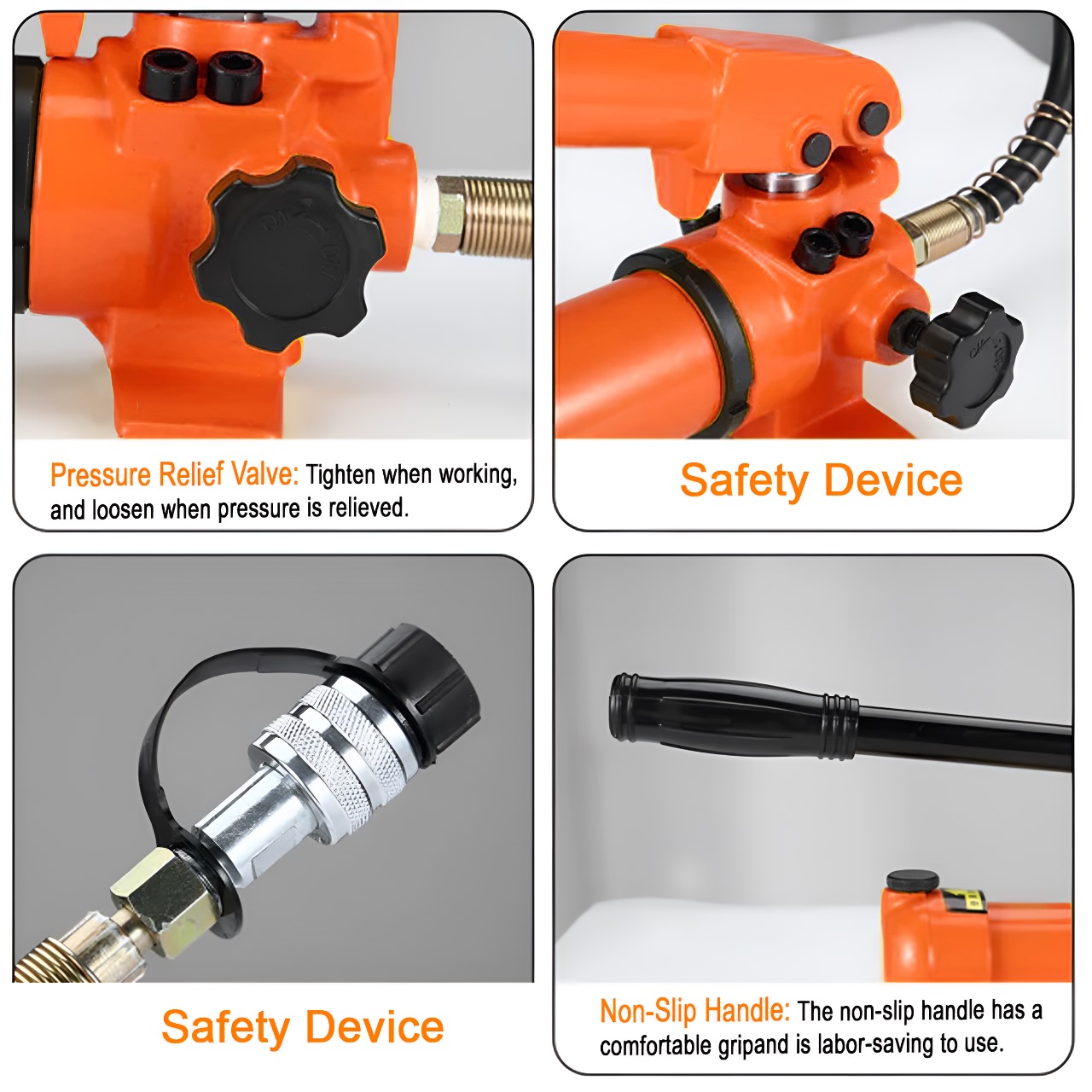 Pressure Relief Valve: Tighten when working, and loosen when pressure is relieved.

Safety Device

Safety Device

Non-Slip Handle: The non-slip handle has a comfortable gripand is labor-saving to use.