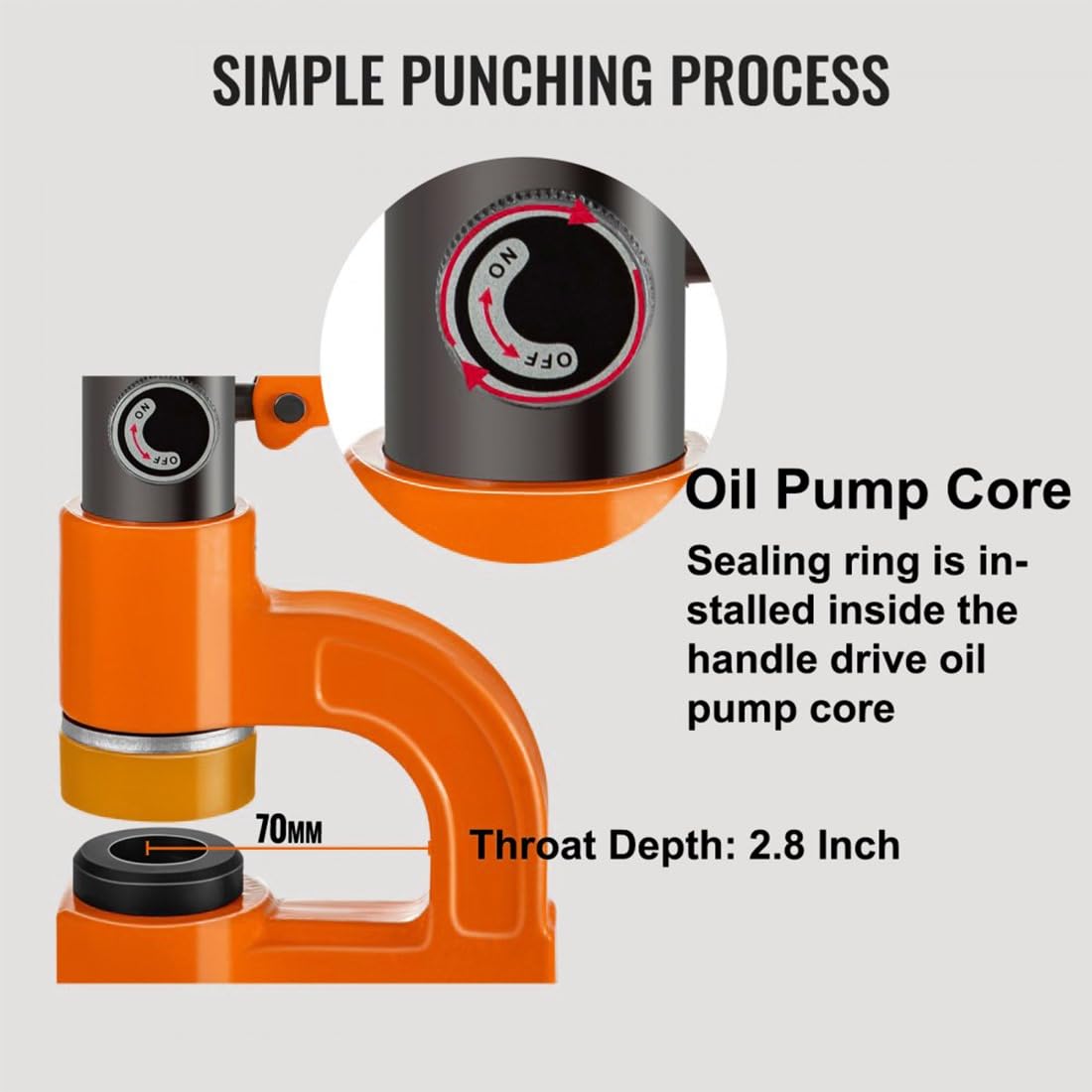 SIMPLE PUNCHING PROCESS

ON
OFF

ON
OFF

Oil Pump Core

Sealing ring is installed inside the handle drive oil pump core

70MM

Throat Depth: 2.8 Inch