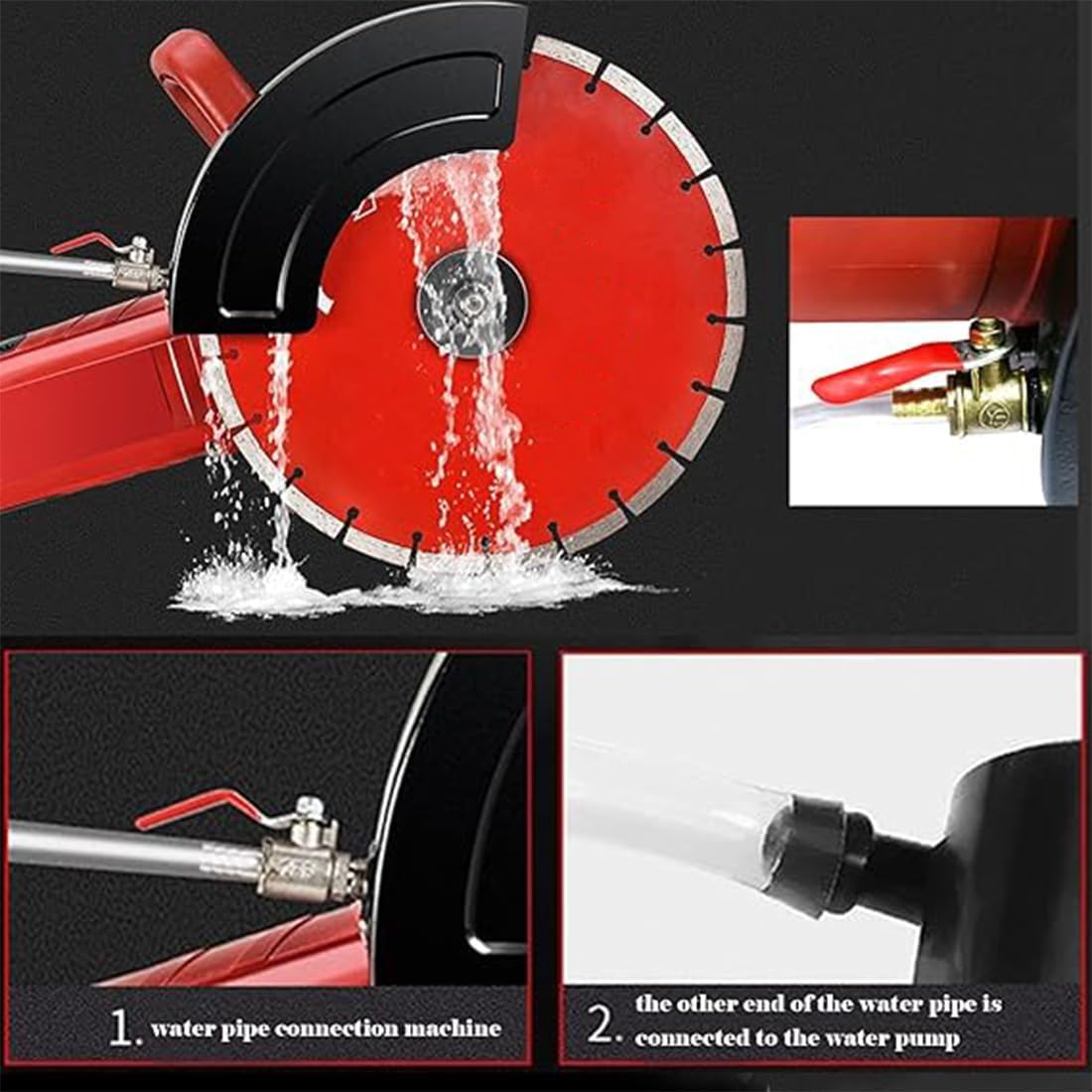 1. water pipe connection machine

2. the other end of the water pipe is connected to the water pump