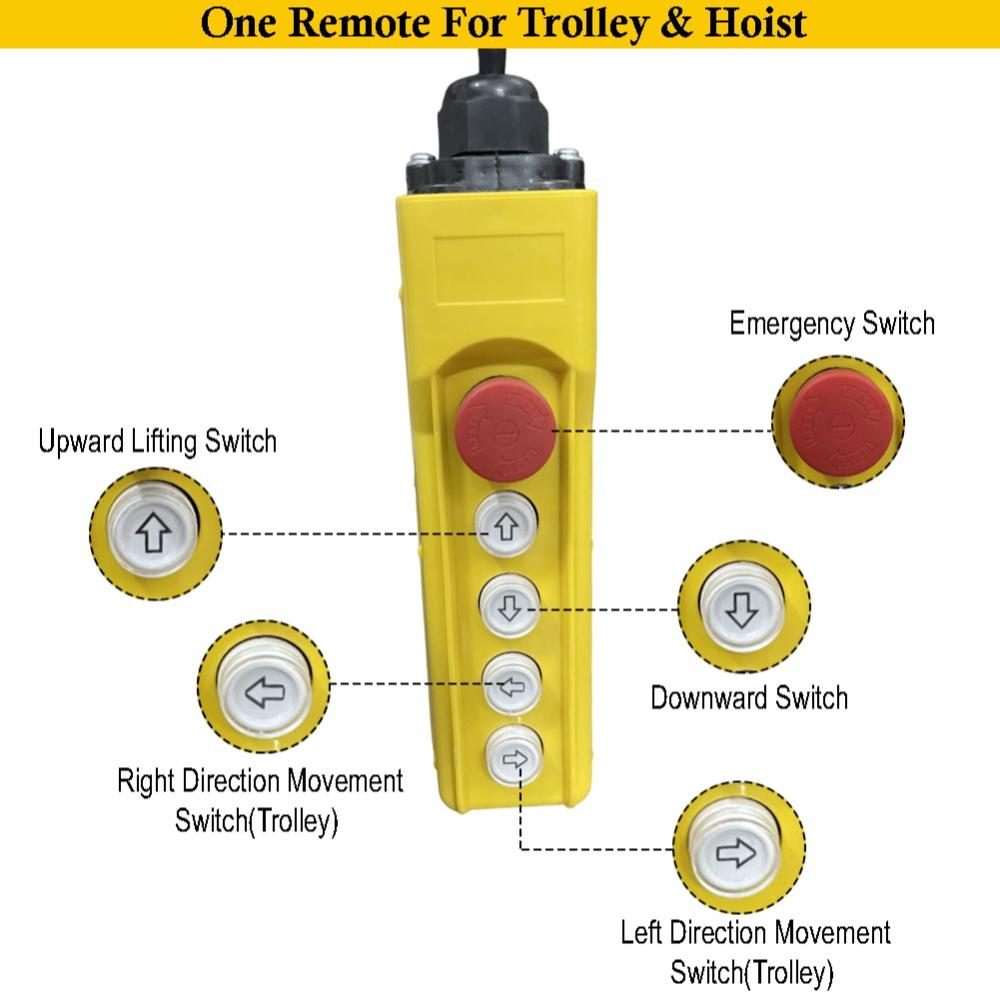 One Remote For Trolley & Hoist

Emergency Switch

Upward Lifting Switch

Downward Switch

Right Direction Movement Switch(Trolley)

Left Direction Movement Switch(Trolley)