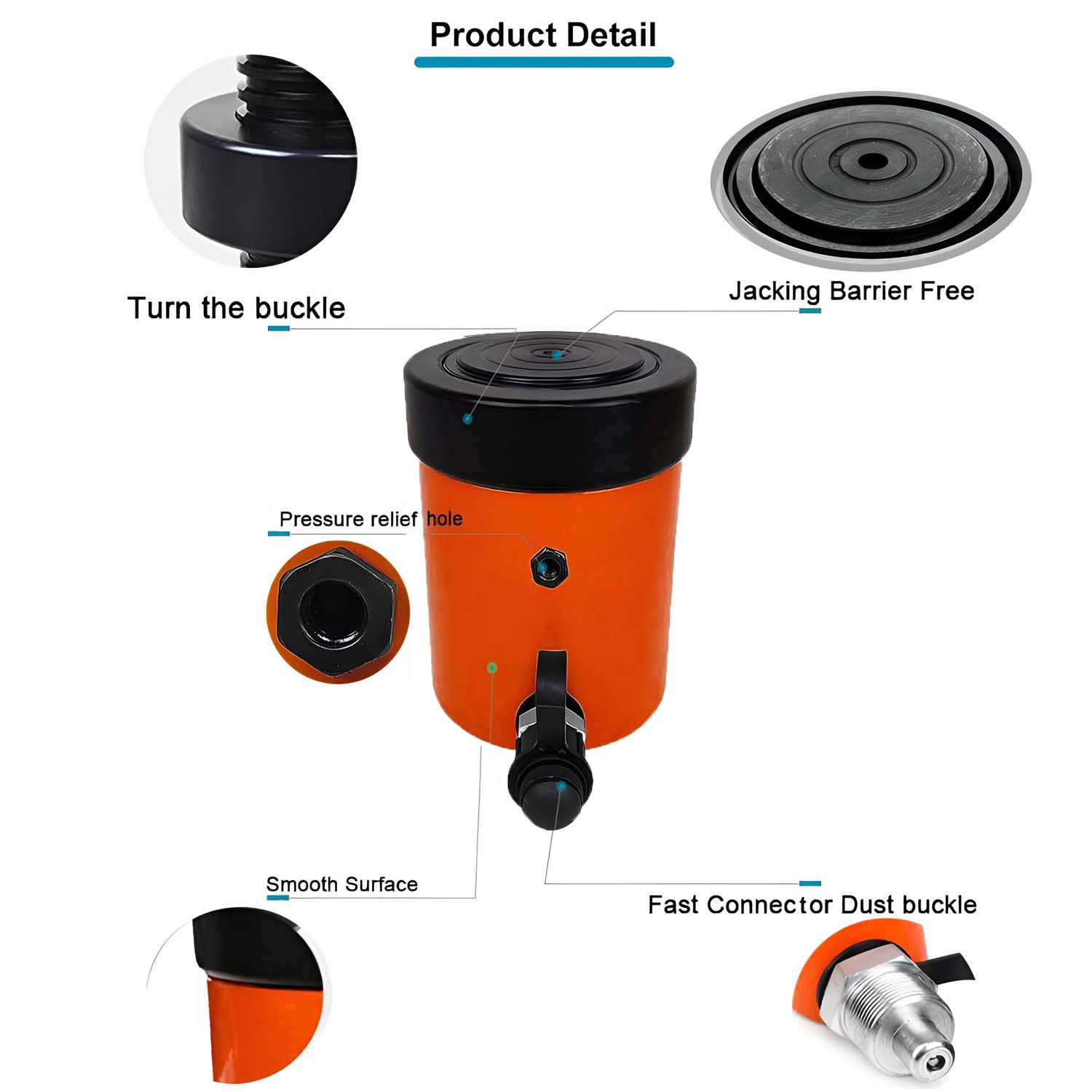 Product Detail

Turn the buckle

Jacking Barrier Free

Pressure relief hole

Smooth Surface

Fast Connector Dust buckle